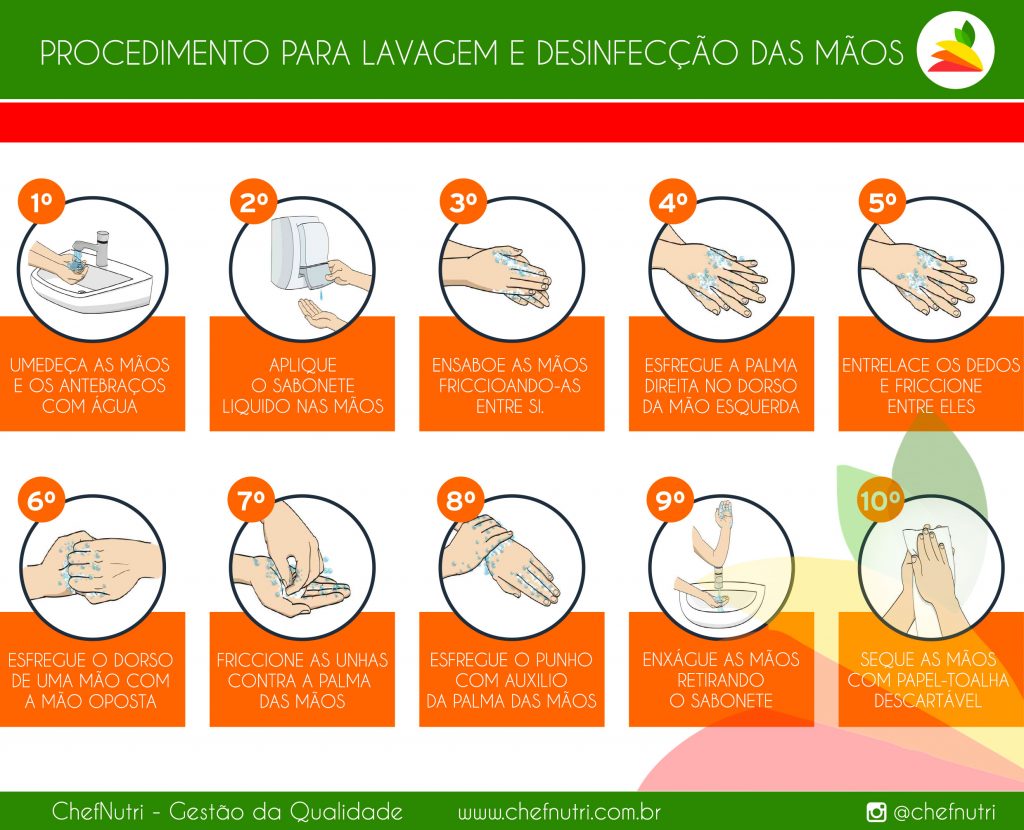 PROCEDIMENTO PARA LAVAGEM E DESINFECÇÃO DAS MÃOS

1º
UMEDEÇA AS MÃOS E OS ANTEBRAÇOS COM ÁGUA

2º
APLIQUE O SABONETE LIQUIDO NAS MÃOS

3º
ENSABOE AS MÃOS FRICCIOANDO-AS ENTRE SI.

4º
ESFREGUE A PALMA DIREITA NO DORSO DA MÃO ESQUERDA

5º
ENTRELACE OS DEDOS E FRICCIONE ENTRE ELES

6º
ESFREGUE O DORSO DE UMA MÃO COM A MÃO OPOSTA

7º
FRICCIONE AS UNHAS CONTRA A PALMA DAS MÃOS

8º
ESFREGUE O PUNHO COM AUXILIO DA PALMA DAS MÃOS

9º
ENXÁGUE AS MÃOS RETIRANDO O SABONETE

10º
SEQUE AS MÃOS COM PAPEL-TOALHA DESCARTÁVEL

ChefNutri - Gestão da Qualidade www.chefnutri.com.br @chefnutri